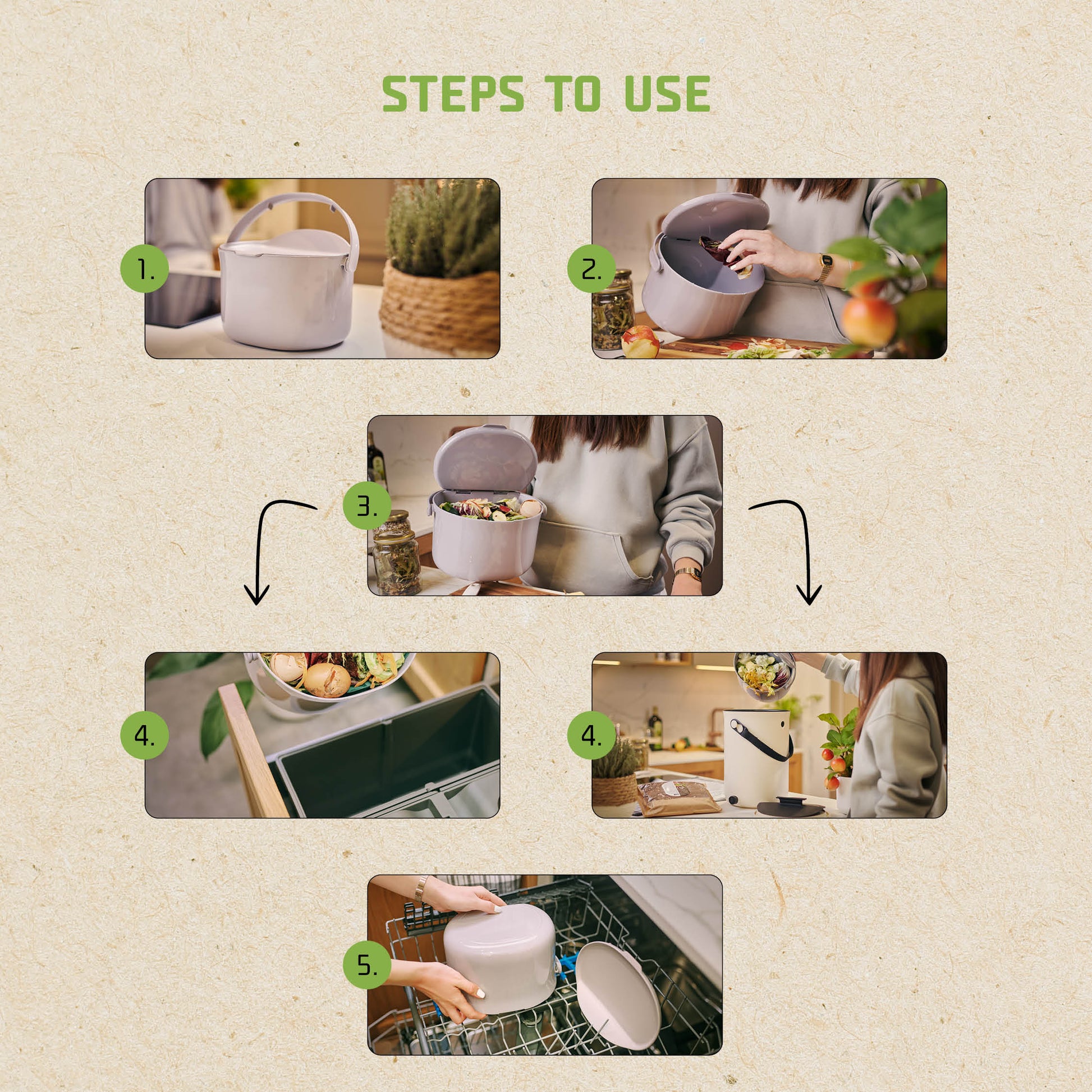 STEPS TO USE

1.

2.

3.

4.

4.

5.