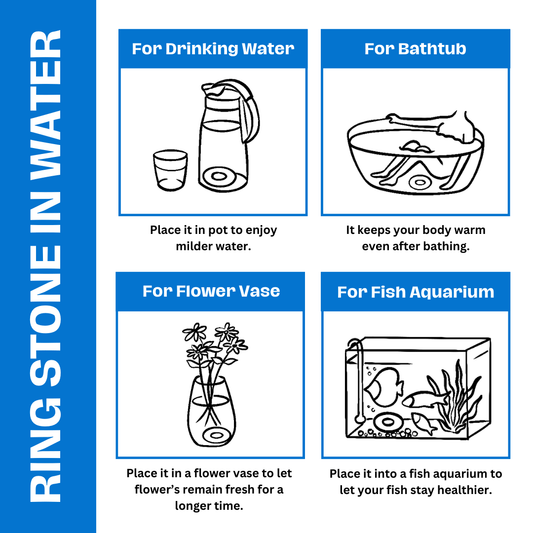 RING STONE IN WATER

For Drinking Water

Place it in pot to enjoy milder water.

For Bathtub

It keeps your body warm even after bathing.

For Flower Vase

Place it in a flower vase to let flower's remain fresh for a longer time.

For Fish Aquarium

Place it into a fish aquarium to let your fish stay healthier.