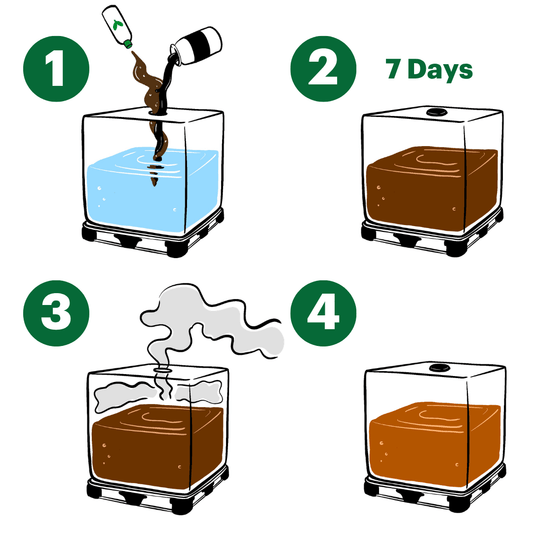 1

2

7 Days

3

4