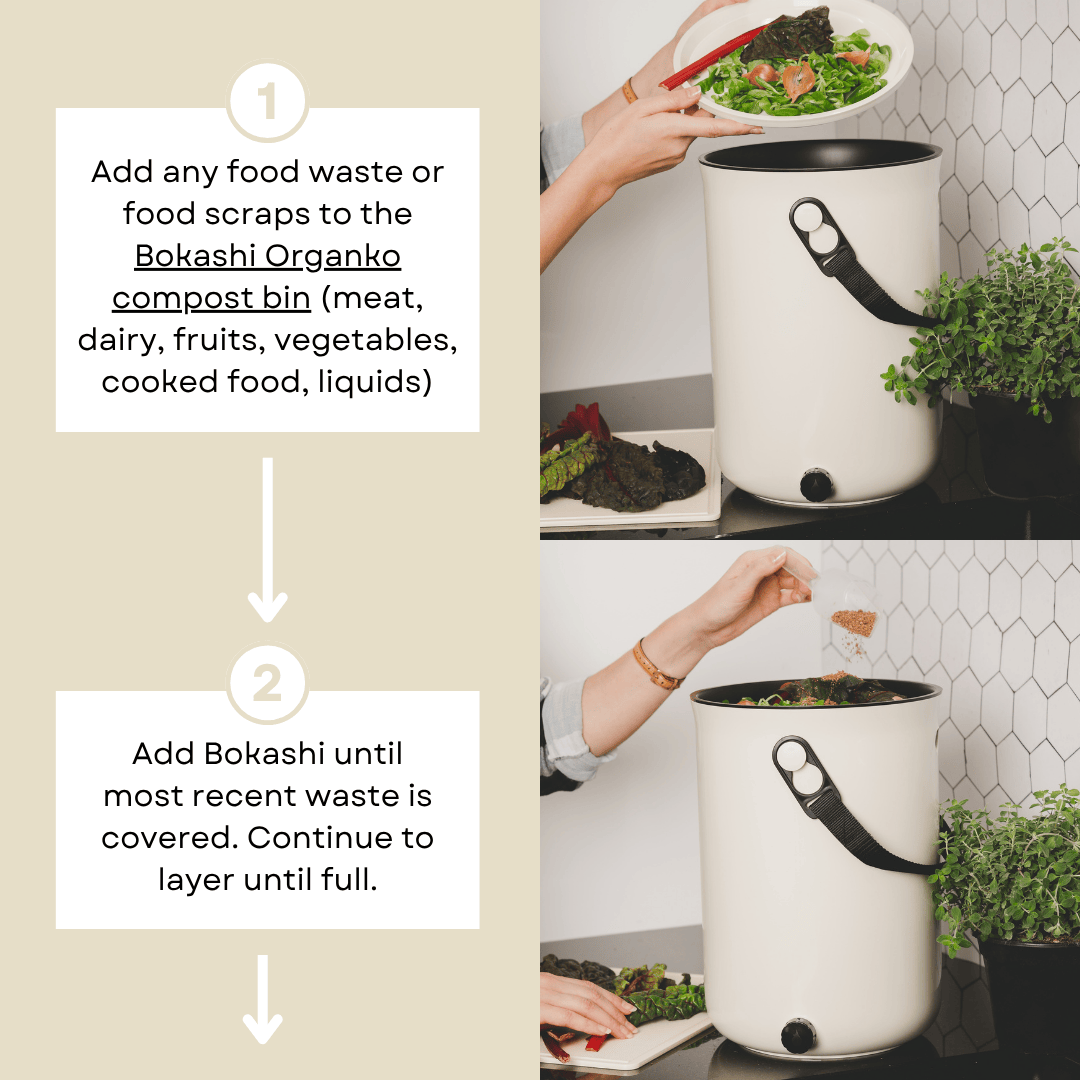 1

Add any food waste or food scraps to the Bokashi Organko compost bin (meat, dairy, fruits, vegetables, cooked food, liquids)

2

Add Bokashi until most recent waste is covered. Continue to layer until full.