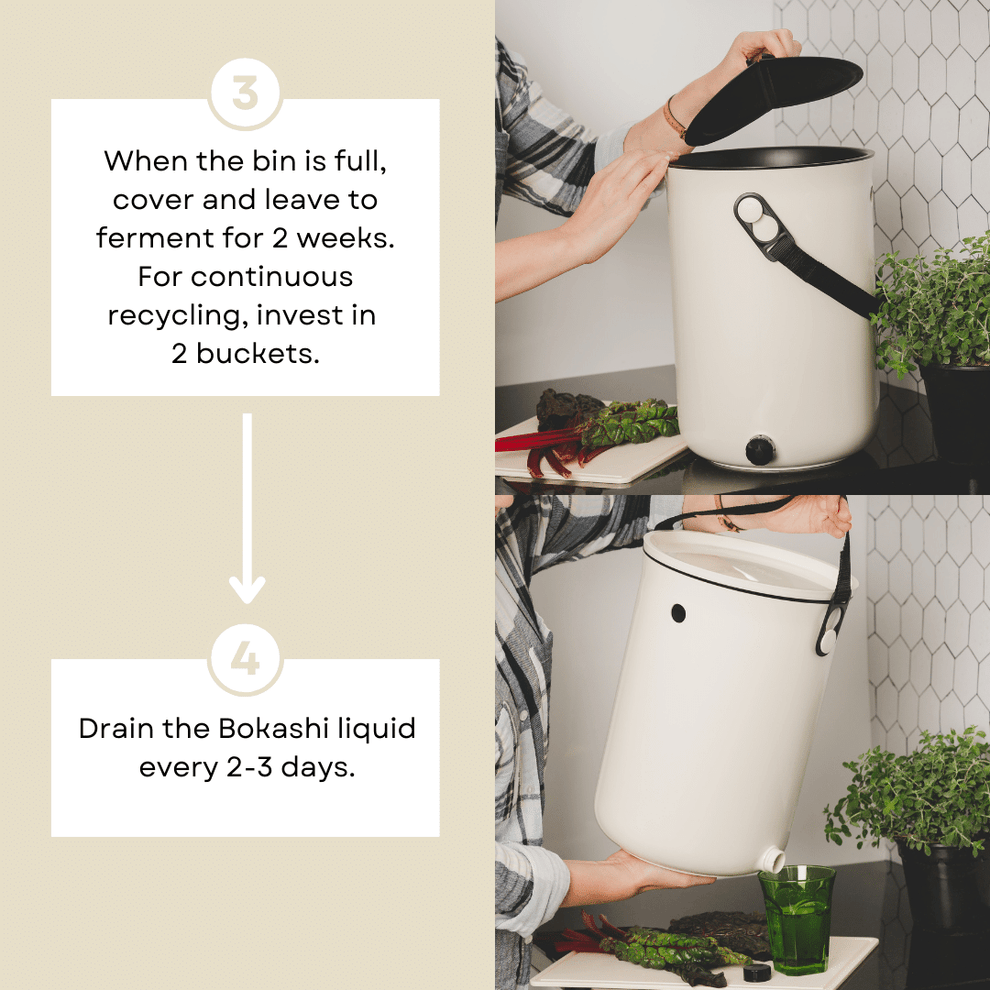 3

When the bin is full, cover and leave to ferment for 2 weeks. For continuous recycling, invest in 2 buckets.

4

Drain the Bokashi liquid every 2-3 days.